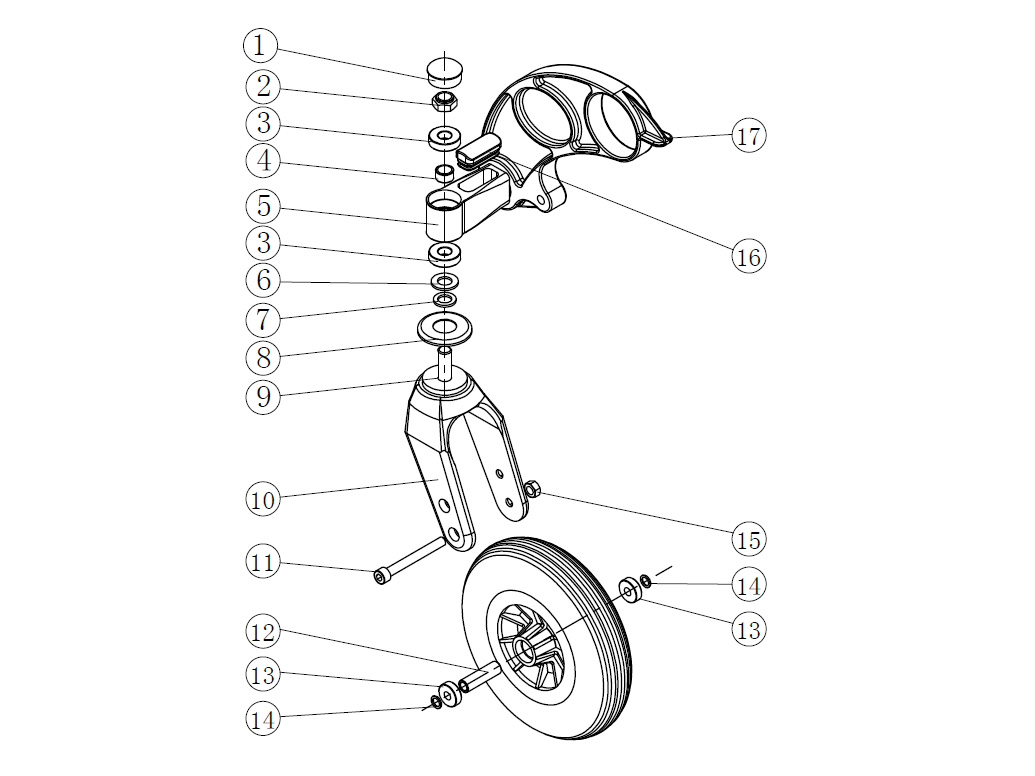 1
2
3
4
5
3
6
7
8
9
10
11
12
13
14
17
16
15
14
13